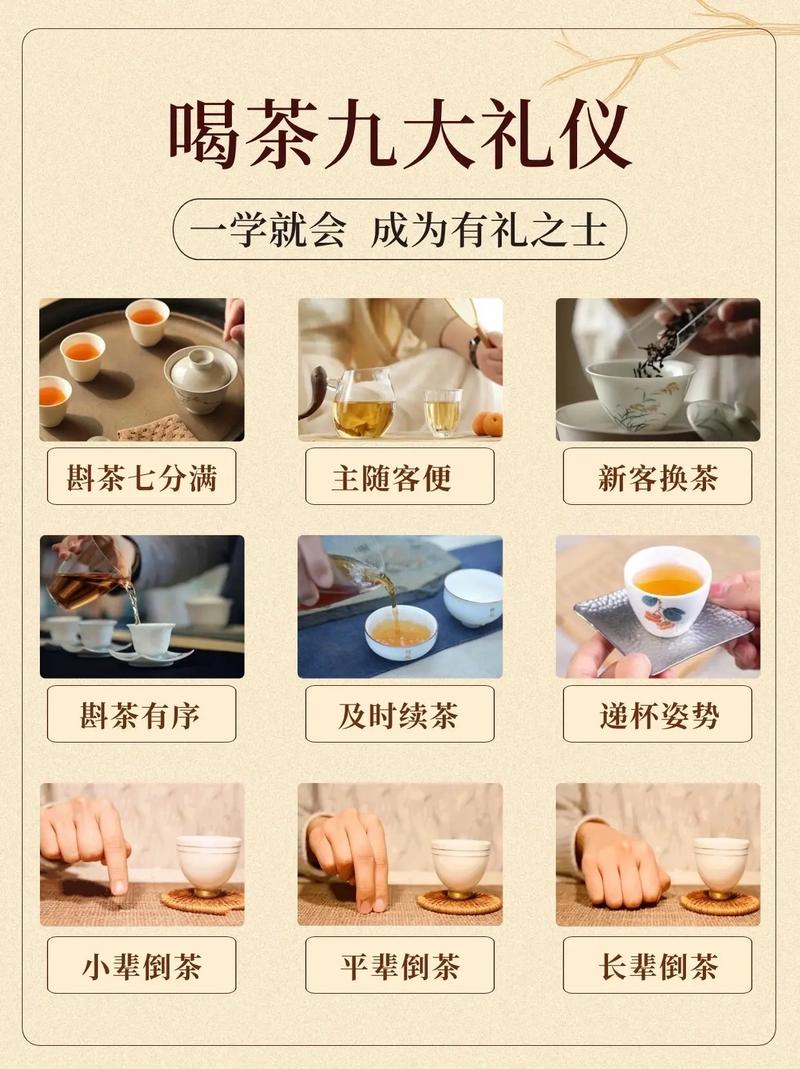 喝茶九大礼仪

一学就会 成为有礼之士

斟茶七分满

主随客便

新客换茶

斟茶有序

及时续茶

递杯姿势

小辈倒茶

平辈倒茶

长辈倒茶