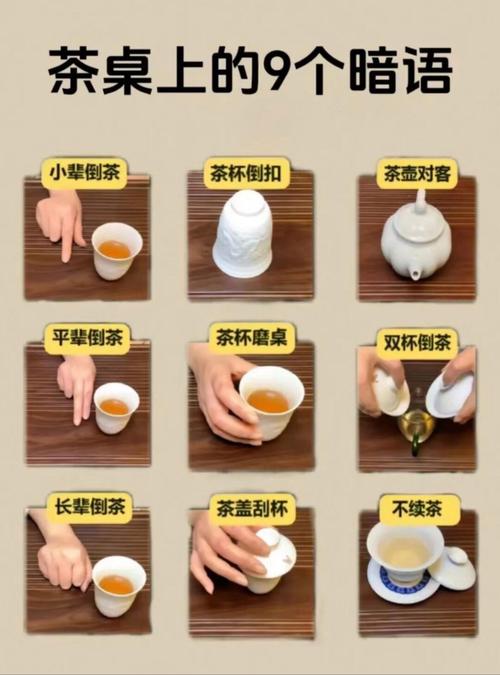 茶桌上的9个暗语

小辈倒茶

茶杯倒扣

茶壶对客

平辈倒茶

茶杯磨桌

双杯倒茶

长辈倒茶

茶盖刮杯

不续茶